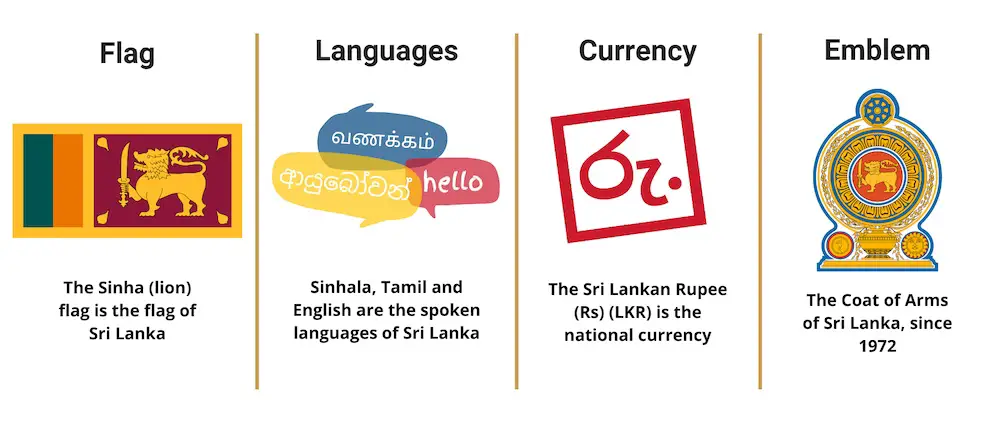 Flag

The Sinha (lion) flag is the flag of Sri Lanka

Languages

வணக்கம்

ආයුබෝවන්

hello

Sinhala, Tamil and English are the spoken languages of Sri Lanka

Currency

රු.

The Sri Lankan Rupee (Rs) (LKR) is the national currency

Emblem

The Coat of Arms of Sri Lanka, since 1972