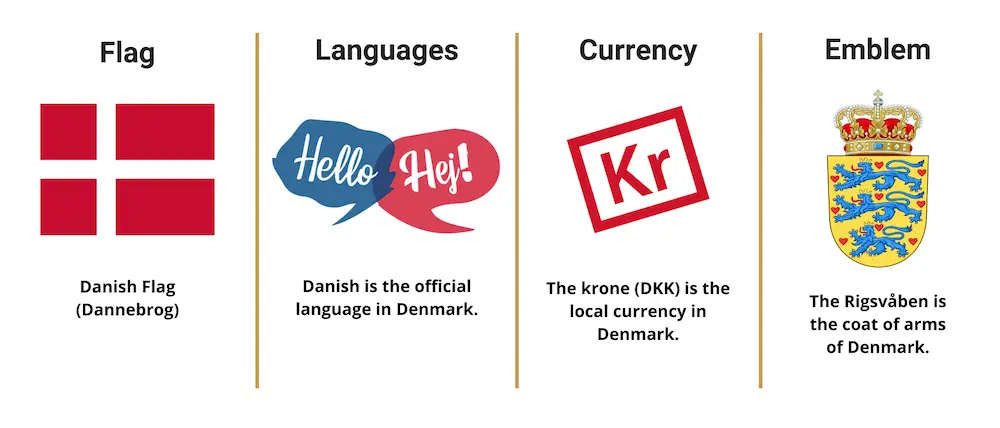 Flag

Danish Flag (Dannebrog)

Languages

Hello Hej!

Danish is the official language in Denmark.

Currency

Kr

The krone (DKK) is the local currency in Denmark.

Emblem

The Rigsvåben is the coat of arms of Denmark.