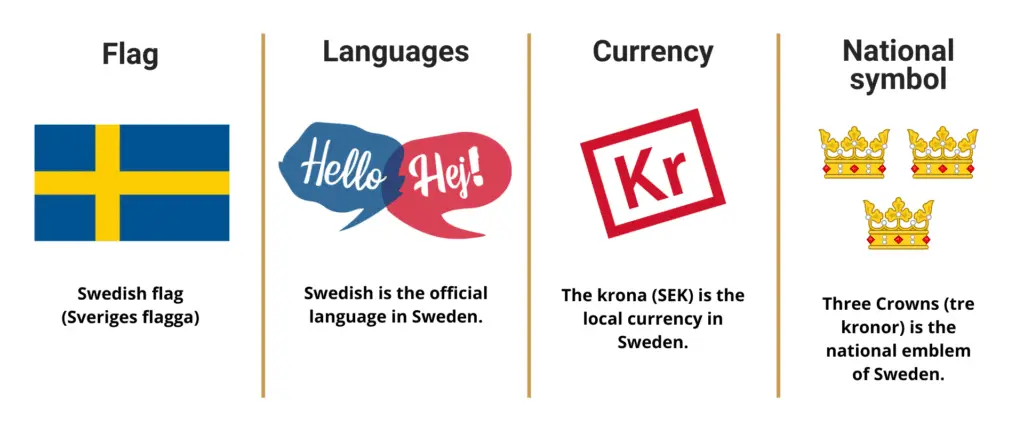 Flag

Swedish flag (Sveriges flagga)

Languages

Hello Hej!

Swedish is the official language in Sweden.

Currency

Kr

The krona (SEK) is the local currency in Sweden.

National symbol

Three Crowns (tre kronor) is the national emblem of Sweden.