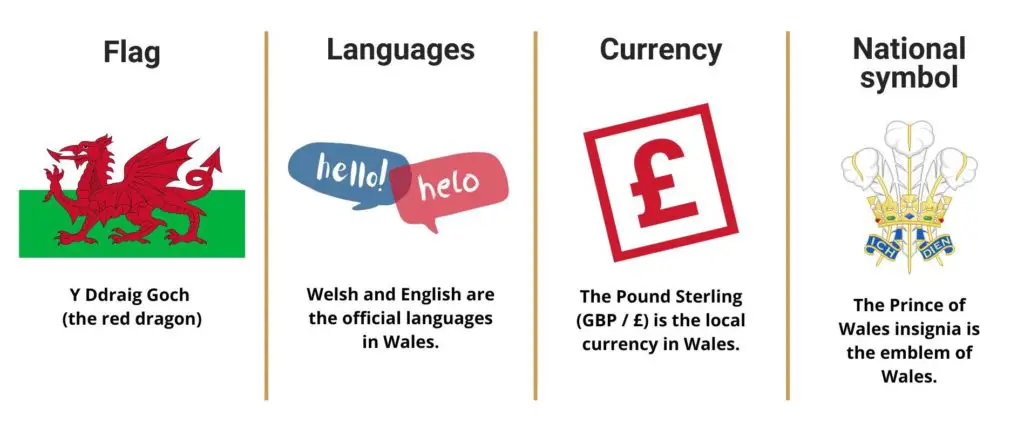 Flag

Y Ddraig Goch
(the red dragon)

Languages

hello!

helo

Welsh and English are the official languages in Wales.

Currency

£

The Pound Sterling (GBP / £) is the local currency in Wales.

National symbol

ICH DIEN

The Prince of Wales insignia is the emblem of Wales.