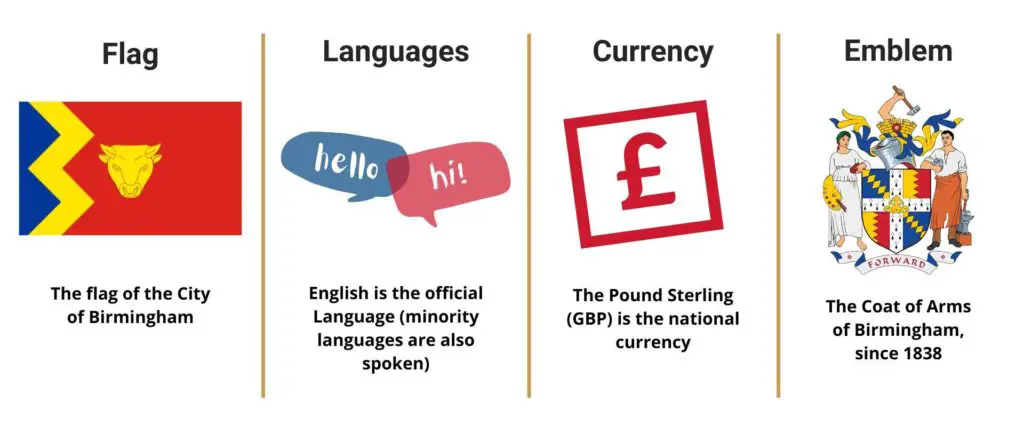 Flag

The flag of the City of Birmingham

Languages

hello

hi!

English is the official Language (minority languages are also spoken)

Currency

£

The Pound Sterling (GBP) is the national currency

Emblem

FORWARD

The Coat of Arms of Birmingham, since 1838