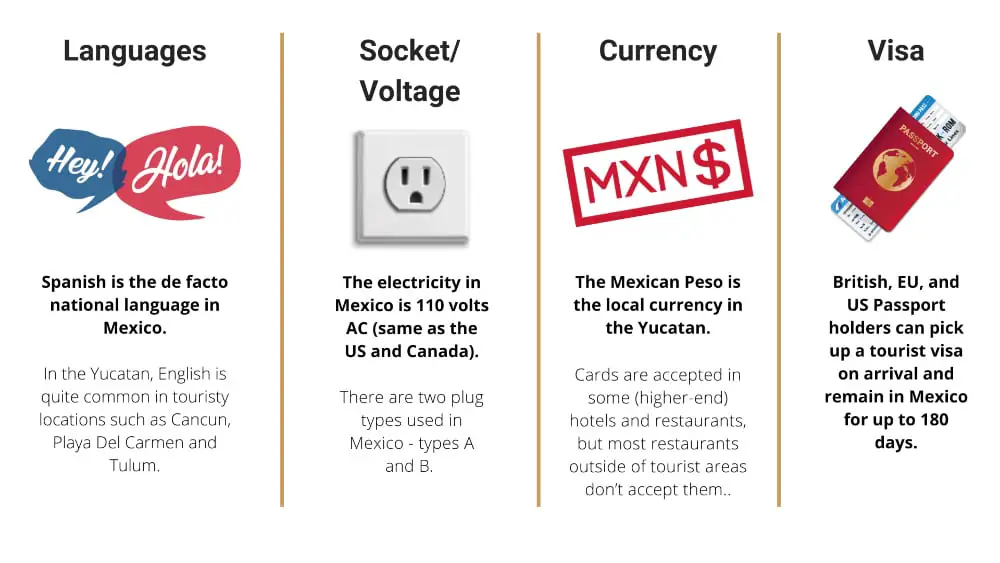 Languages

Hey! Hola!

Spanish is the de facto national language in Mexico.

In the Yucatan, English is quite common in touristy locations such as Cancun, Playa Del Carmen and Tulum.

Socket/ Voltage

The electricity in Mexico is 110 volts AC (same as the US and Canada).

There are two plug types used in Mexico - types A and B.

Currency

MXN$

The Mexican Peso is the local currency in the Yucatan.

Cards are accepted in some (higher-end) hotels and restaurants, but most restaurants outside of tourist areas don't accept them..

Visa

PASSPORT

British, EU, and US Passport holders can pick up a tourist visa on arrival and remain in Mexico for up to 180 days.